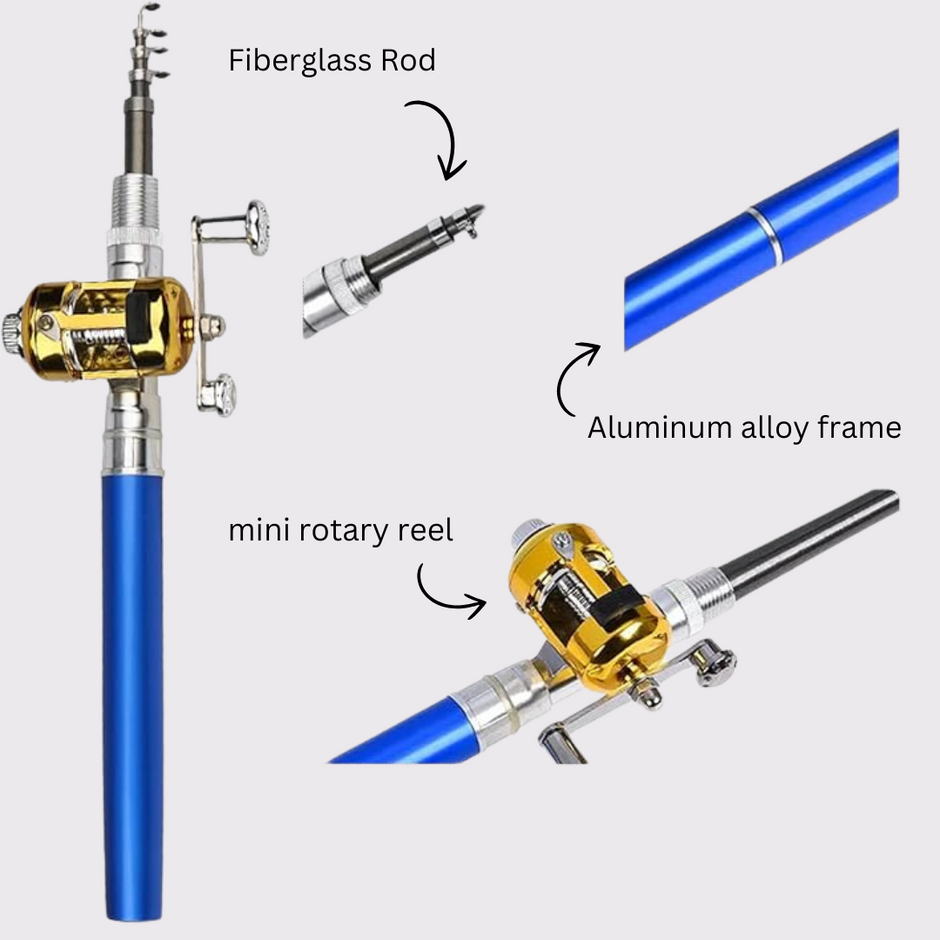 Fiberglass Rod

Aluminum alloy frame

mini rotary reel