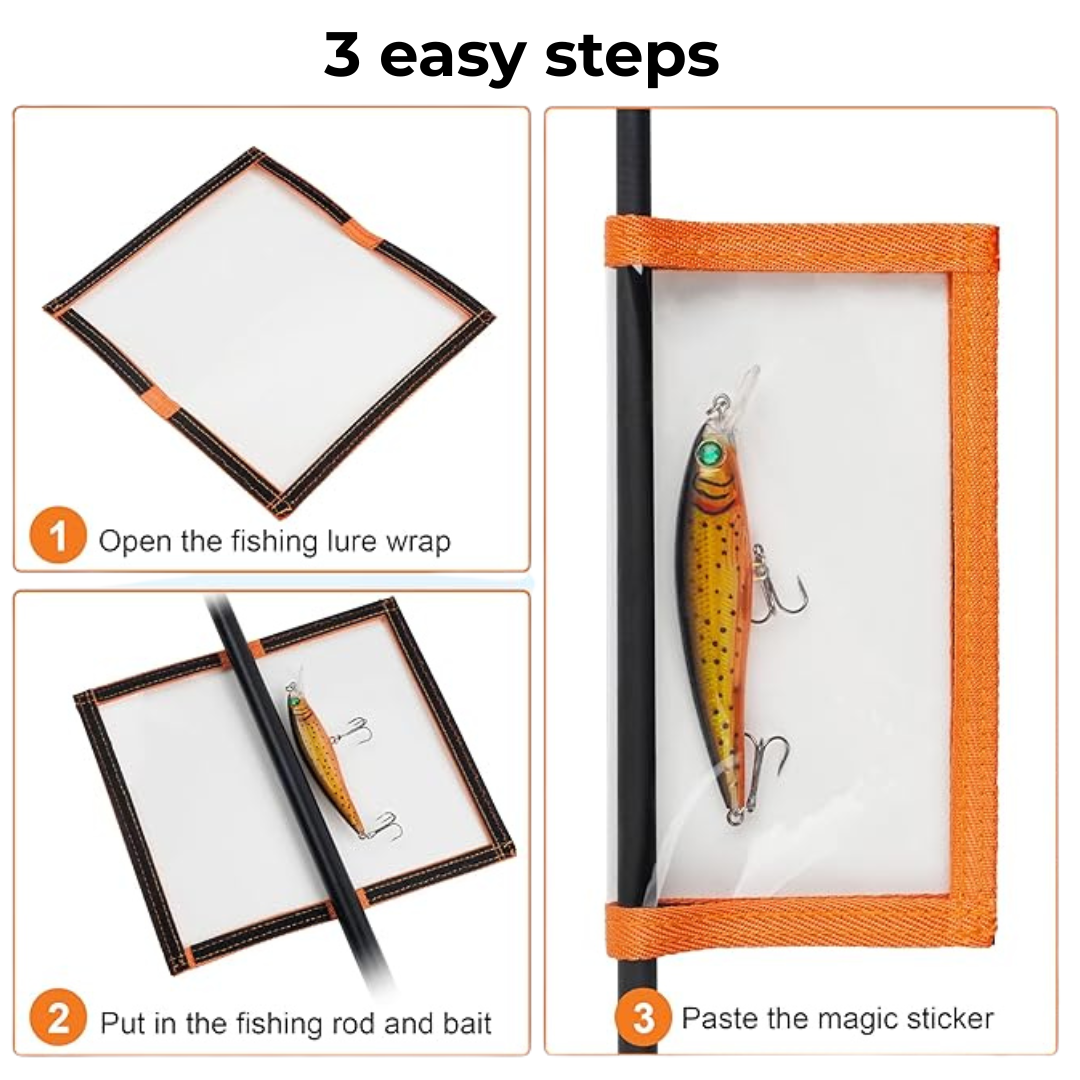 3 easy steps

1 Open the fishing lure wrap

2 Put in the fishing rod and bait

3 Paste the magic sticker